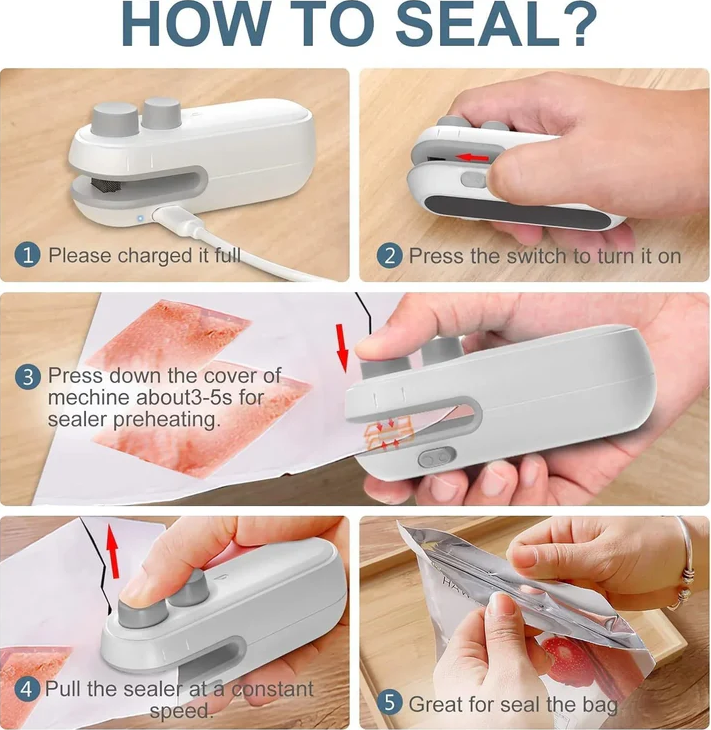 HOW TO SEAL?

1 Please charged it full

2 Press the switch to turn it on

3 Press down the cover of mechine about3-5s for sealer preheating.

4 Pull the sealer at a constant speed.

5 Great for seal the bag